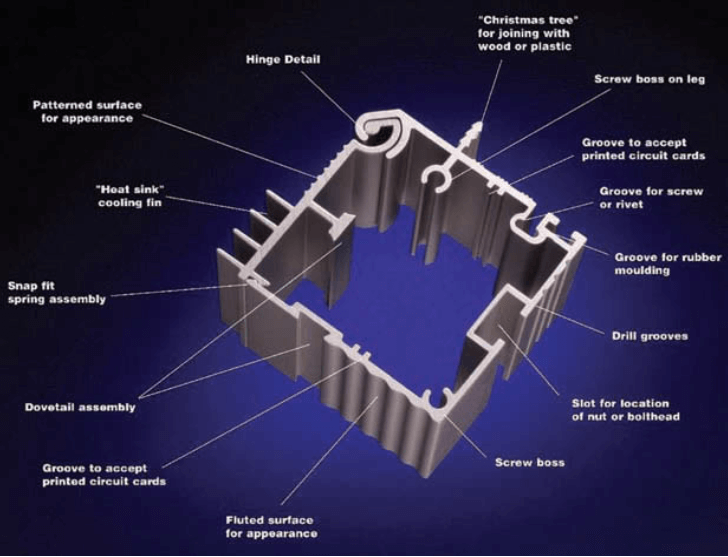 "Christmas tree" for joining with wood or plastic

Hinge Detail

Screw boss on leg

Patterned surface for appearance

Groove to accept printed circuit cards

"Heat sink" cooling fin

Groove for screw or rivet

Groove for rubber moulding

Snap fit spring assembly

Drill grooves

Dovetail assembly

Slot for location of nut or bolthead

Groove to accept printed circuit cards

Screw boss

Fluted surface for appearance