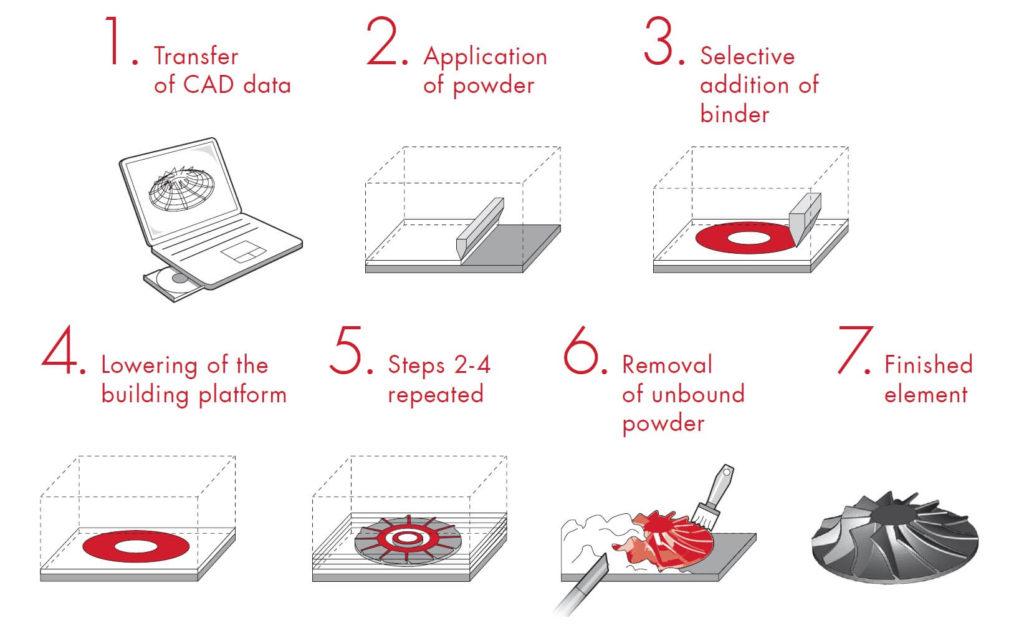 1. Transfer of CAD data

2. Application of powder

3. Selective addition of binder

4. Lowering of the building platform

5. Steps 2-4 repeated

6. Removal of unbound powder

7. Finished element